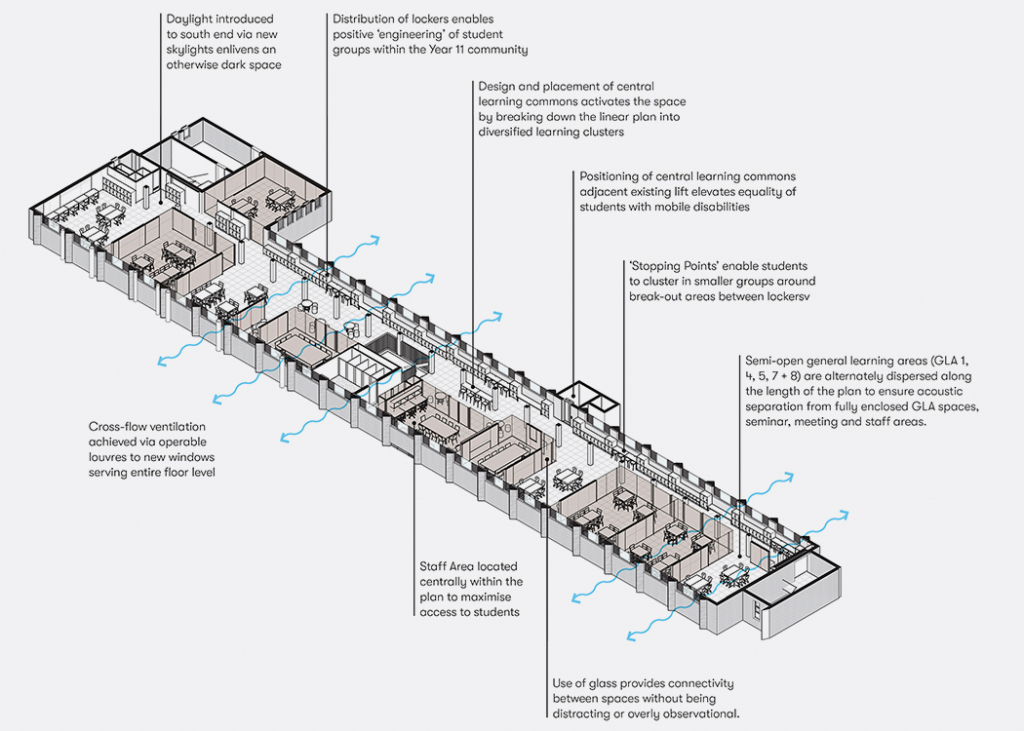 Daylight introduced to south end via new skylights enlivens an otherwise dark space

Distribution of lockers enables positive 'engineering' of student groups within the Year 11 community

Design and placement of central learning commons activates the space by breaking down the linear plan into diversified learning clusters

Positioning of central learning commons adjacent existing lift elevates equality of students with mobile disabilities

'Stopping Points' enable students to cluster in smaller groups around break-out areas between lockersv

Semi-open general learning areas (GLA 1, 4, 5, 7 + 8) are alternately dispersed along the length of the plan to ensure acoustic separation from fully enclosed GLA spaces, seminar, meeting and staff areas.

Cross-flow ventilation achieved via operable louvres to new windows serving entire floor level

Staff Area located centrally within the plan to maximise access to students

Use of glass provides connectivity between spaces without being distracting or overly observational.